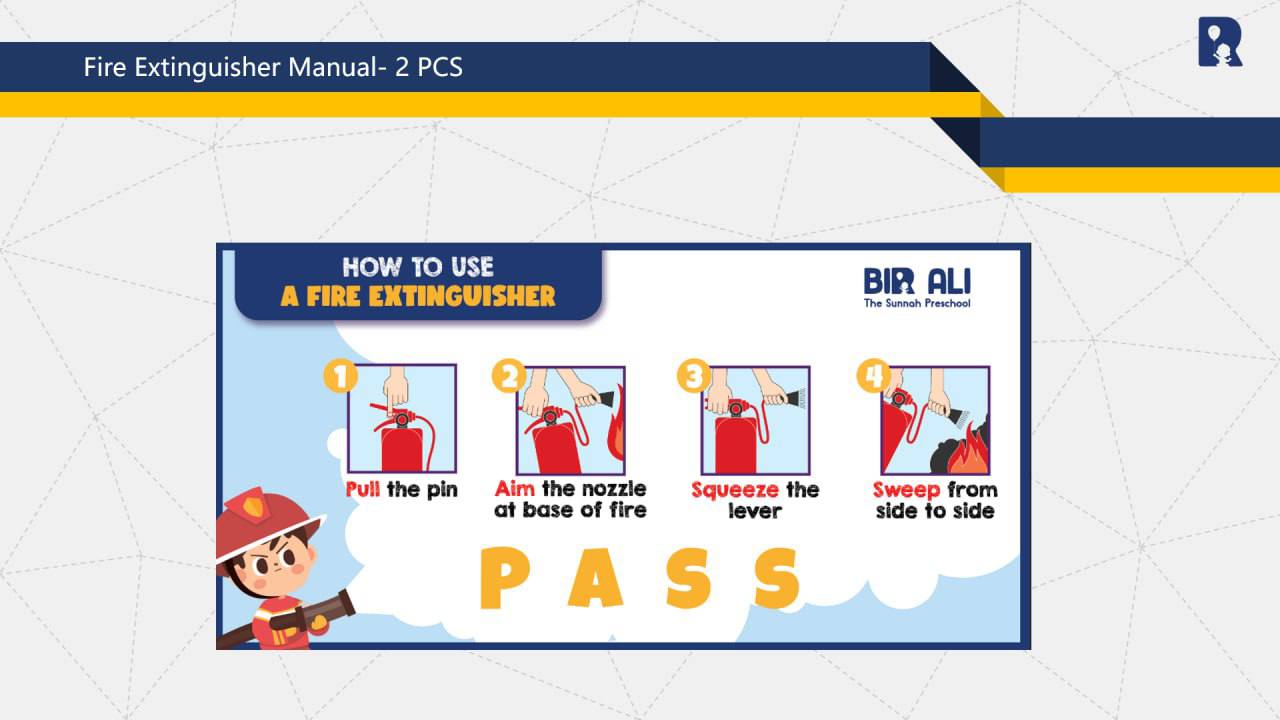 Fire Extinguisher Manual- 2 PCS

HOW TO USE
A FIRE EXTINGUISHER

BIR ALI
The Sunnah Preschool

1
Pull the pin

2
Aim the nozzle at base of fire

3
Squeeze the lever

4
Sweep from side to side

P A S S